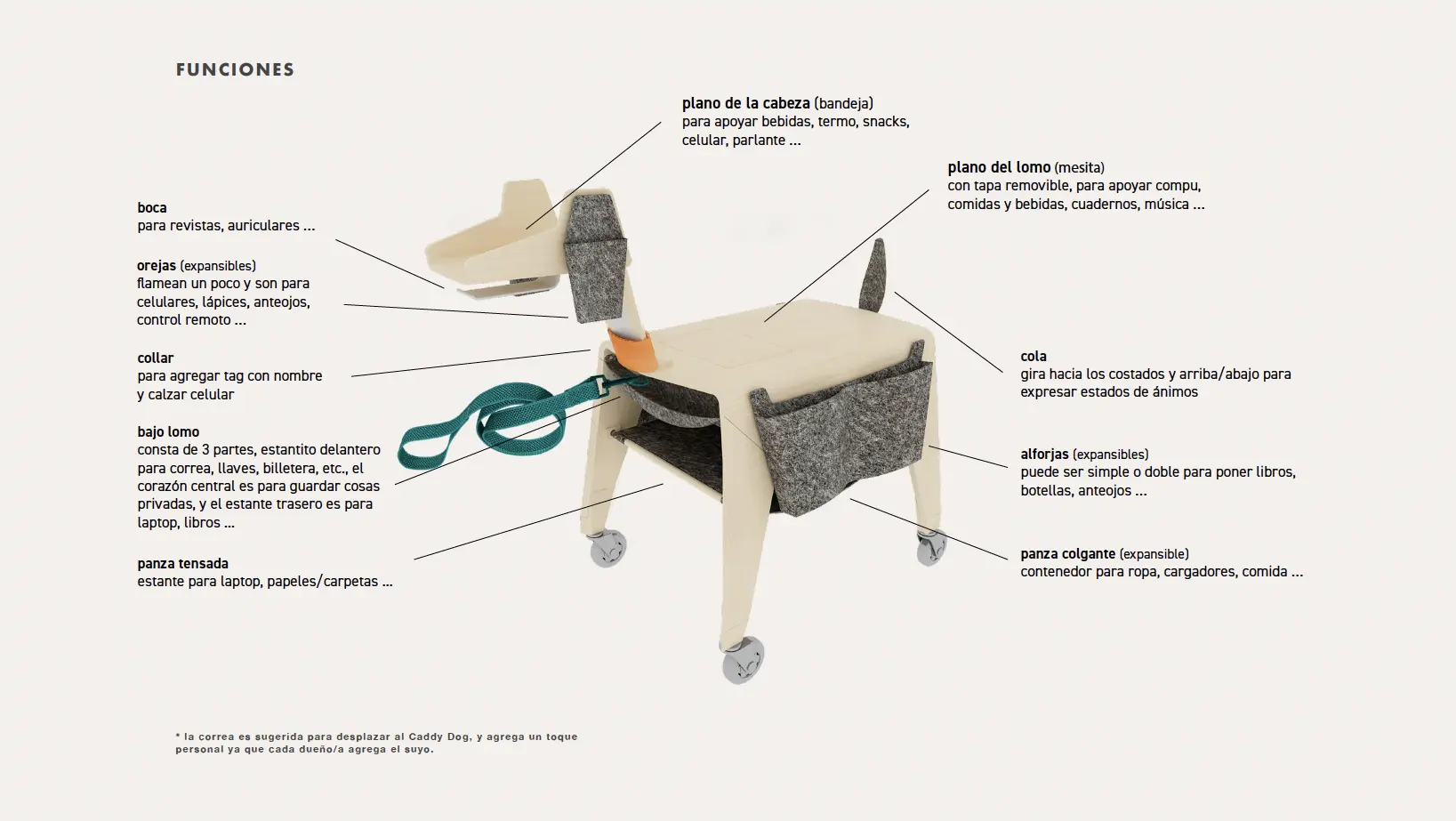 FUNCIONES

plano de la cabeza (bandeja)
para apoyar bebidas, termo, snacks, celular, parlante ...

plano del lomo (mesita)
con tapa removible, para apoyar compu, comidas y bebidas, cuadernos, música ...

boca
para revistas, auriculares ...

orejas (expansibles)
flamean un poco y son para celulares, lápices, anteojos, control remoto ...

collar
para agregar tag con nombre y calzar celular

bajo lomo
consta de 3 partes, estantito delantero para correa, llaves, billetera, etc., el corazón central es para guardar cosas privadas, y el estante trasero es para laptop, libros ...

panza tensada
estante para laptop, papeles/carpetas ...

cola
gira hacia los costados y arriba/abajo para expresar estados de ánimos

alforjas (expansibles)
puede ser simple o doble para poner libros, botellas, anteojos ...

panza colgante (expansible)
contenedor para ropa, cargadores, comida ...

* la correa es sugerida para desplazar al Caddy Dog, y agrega un toque personal ya que cada dueño/a agrega el suyo.